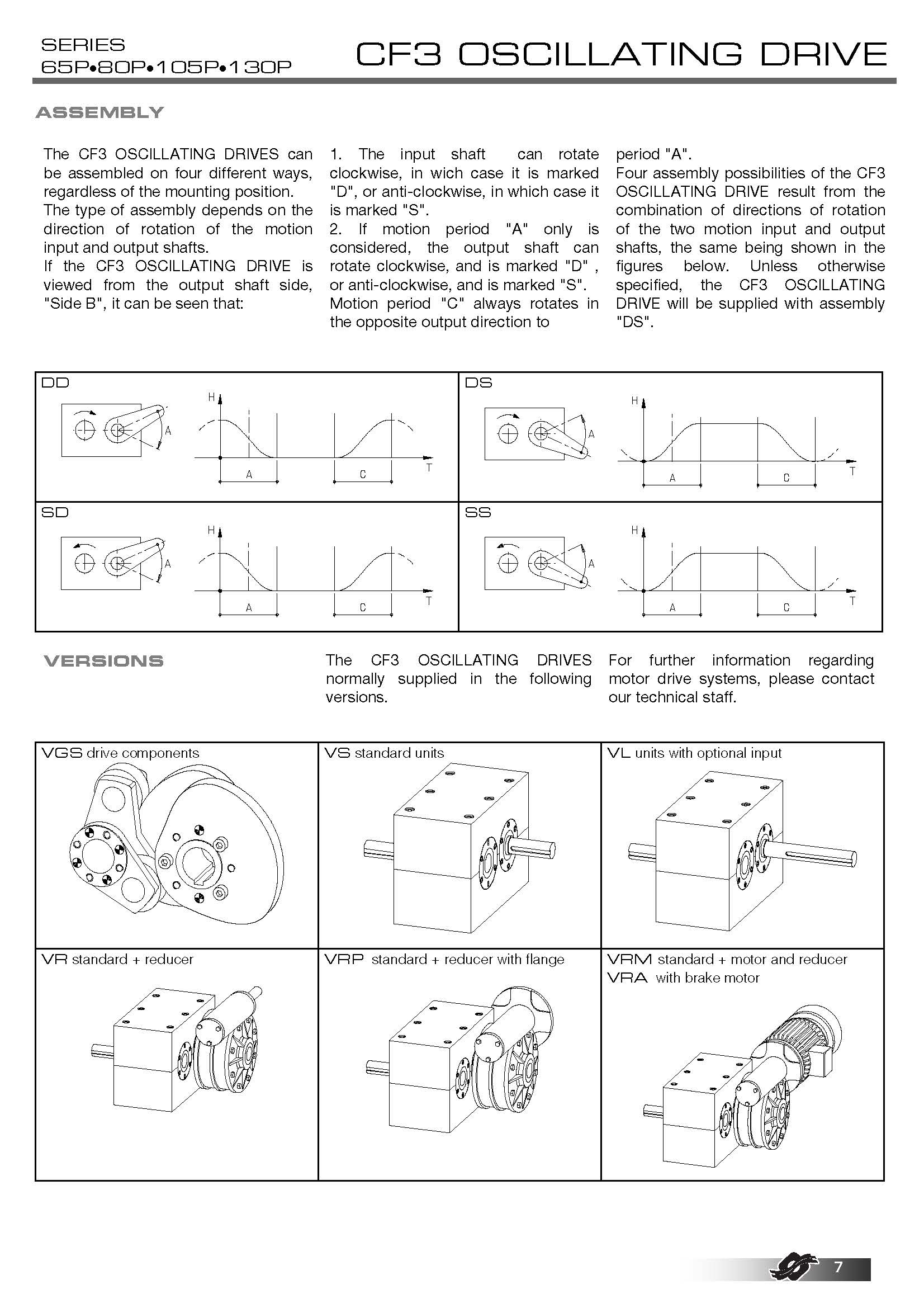 SERIES
65P•80P•105P•130P

CF3 OSCILLATING DRIVE

ASSEMBLY

The CF3 OSCILLATING DRIVES can be assembled on four different ways, regardless of the mounting position.
The type of assembly depends on the direction of rotation of the motion input and output shafts.
If the CF3 OSCILLATING DRIVE is viewed from the output shaft side, "Side B", it can be seen that:

1. The input shaft can rotate clockwise, in wich case it is marked "D", or anti-clockwise, in which case it is marked "S".
2. If motion period "A" only is considered, the output shaft can rotate clockwise, and is marked "D" , or anti-clockwise, and is marked "S".
Motion period "C" always rotates in the opposite output direction to period "A".
Four assembly possibilities of the CF3 OSCILLATING DRIVE result from the combination of directions of rotation of the two motion input and output shafts, the same being shown in the figures below. Unless otherwise specified, the CF3 OSCILLATING DRIVE will be supplied with assembly "DS".

DD
A
H
T
A
C

DS
A
H
T
A
C

SD
A
H
T
A
C

SS
A
H
T
A
C

VERSIONS

The CF3 OSCILLATING DRIVES normally supplied in the following versions.

For further information regarding motor drive systems, please contact our technical staff.

VGS drive components
VS standard units
VL units with optional input
VR standard + reducer
VRP standard + reducer with flange
VRM standard + motor and reducer
VRA with brake motor

7