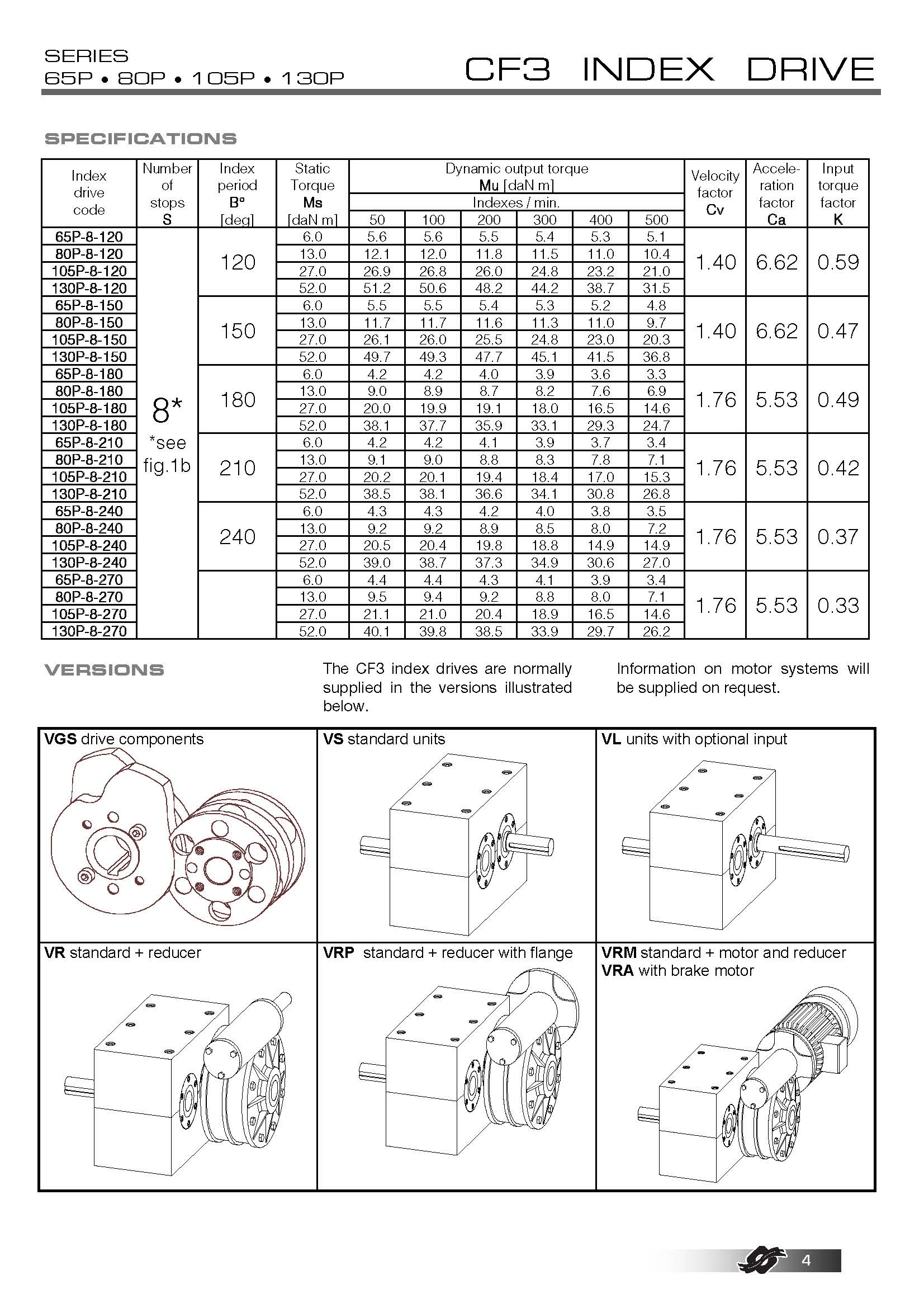 SERIES
65P • 80P • 105P • 130P

CF3 INDEX DRIVE

SPECIFICATIONS

| Index drive code | Number of stops S | Index period B° [deg] | Static Torque Ms [daN m] | Dynamic output torque Mu [daN m] Indexes / min. 50 | 100 | 200 | 300 | 400 | 500 | Velocity factor Cv | Acceleration factor Ca | Input torque factor K |
|---|---|---|---|---|---|---|---|---|---|---|---|---|
| 65P-8-120 | 8* *see fig.1b | 120 | 6.0 | 5.6 | 5.6 | 5.5 | 5.4 | 5.3 | 5.1 | 1.40 | 6.62 | 0.59 |
| 80P-8-120 | | | 13.0 | 12.1 | 12.0 | 11.8 | 11.5 | 11.0 | 10.4 | | | |
| 105P-8-120 | | | 27.0 | 26.9 | 26.8 | 26.0 | 24.8 | 23.2 | 21.0 | | | |
| 130P-8-120 | | | 52.0 | 51.2 | 50.6 | 48.2 | 44.2 | 38.7 | 31.5 | | | |
| 65P-8-150 | | 150 | 6.0 | 5.5 | 5.5 | 5.4 | 5.3 | 5.2 | 4.8 | 1.40 | 6.62 | 0.47 |
| 80P-8-150 | | | 13.0 | 11.7 | 11.7 | 11.6 | 11.3 | 11.0 | 9.7 | | | |
| 105P-8-150 | | | 27.0 | 26.1 | 26.0 | 25.5 | 24.8 | 23.0 | 20.3 | | | |
| 130P-8-150 | | | 52.0 | 49.7 | 49.3 | 47.7 | 45.1 | 41.5 | 36.8 | | | |
| 65P-8-180 | | 180 | 6.0 | 4.2 | 4.2 | 4.0 | 3.9 | 3.6 | 3.3 | 1.76 | 5.53 | 0.49 |
| 80P-8-180 | | | 13.0 | 9.0 | 8.9 | 8.7 | 8.2 | 7.6 | 6.9 | | | |
| 105P-8-180 | | | 27.0 | 20.0 | 19.9 | 19.1 | 18.0 | 16.5 | 14.6 | | | |
| 130P-8-180 | | | 52.0 | 38.1 | 37.7 | 35.9 | 33.1 | 29.3 | 24.7 | | | |
| 65P-8-210 | | 210 | 6.0 | 4.2 | 4.2 | 4.1 | 3.9 | 3.7 | 3.4 | 1.76 | 5.53 | 0.42 |
| 80P-8-210 | | | 13.0 | 9.1 | 9.0 | 8.8 | 8.3 | 7.8 | 7.1 | | | |
| 105P-8-210 | | | 27.0 | 20.2 | 20.1 | 19.4 | 18.4 | 17.0 | 15.3 | | | |
| 130P-8-210 | | | 52.0 | 38.5 | 38.1 | 36.6 | 34.1 | 30.8 | 26.8 | | | |
| 65P-8-240 | | 240 | 6.0 | 4.3 | 4.3 | 4.2 | 4.0 | 3.8 | 3.5 | 1.76 | 5.53 | 0.37 |
| 80P-8-240 | | | 13.0 | 9.2 | 9.2 | 8.9 | 8.5 | 8.0 | 7.2 | | | |
| 105P-8-240 | | | 27.0 | 20.5 | 20.4 | 19.8 | 18.8 | 14.9 | 14.9 | | | |
| 130P-8-240 | | | 52.0 | 39.0 | 38.7 | 37.3 | 34.9 | 30.6 | 27.0 | | | |
| 65P-8-270 | | | 6.0 | 4.4 | 4.4 | 4.3 | 4.1 | 3.9 | 3.4 | 1.76 | 5.53 | 0.33 |
| 80P-8-270 | | | 13.0 | 9.5 | 9.4 | 9.2 | 8.8 | 8.0 | 7.1 | | | |
| 105P-8-270 | | | 27.0 | 21.1 | 21.0 | 20.4 | 18.9 | 16.5 | 14.6 | | | |
| 130P-8-270 | | | 52.0 | 40.1 | 39.8 | 38.5 | 33.9 | 29.7 | 26.2 | | | |

VERSIONS

The CF3 index drives are normally supplied in the versions illustrated below.

Information on motor systems will be supplied on request.

VGS drive components
VS standard units
VL units with optional input
VR standard + reducer
VRP standard + reducer with flange
VRM standard + motor and reducer
VRA with brake motor

4